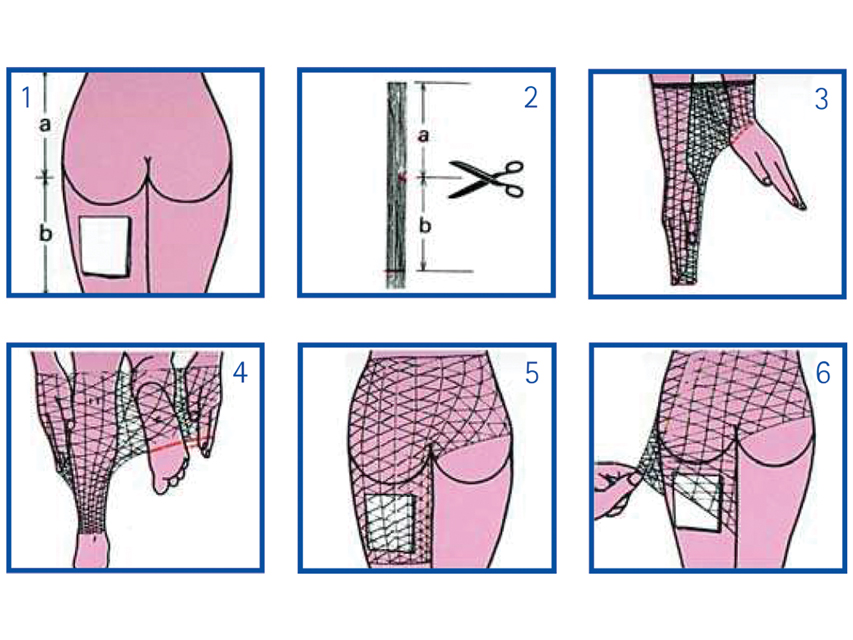 1
a
b

2
a
b

3

4

5

6